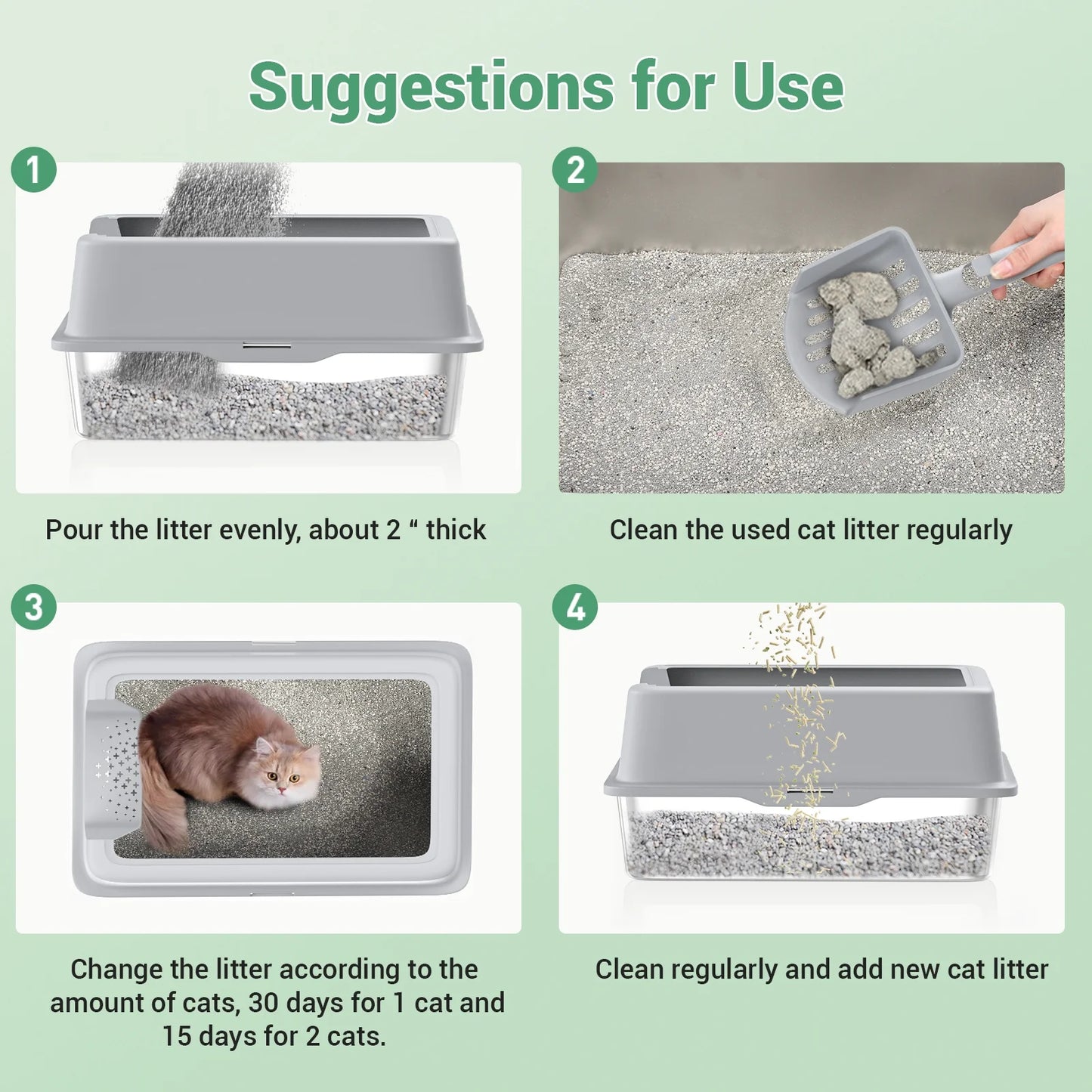 Suggestions for Use

1

Pour the litter evenly, about 2 “ thick

2

Clean the used cat litter regularly

3

Change the litter according to the amount of cats, 30 days for 1 cat and 15 days for 2 cats.

4

Clean regularly and add new cat litter